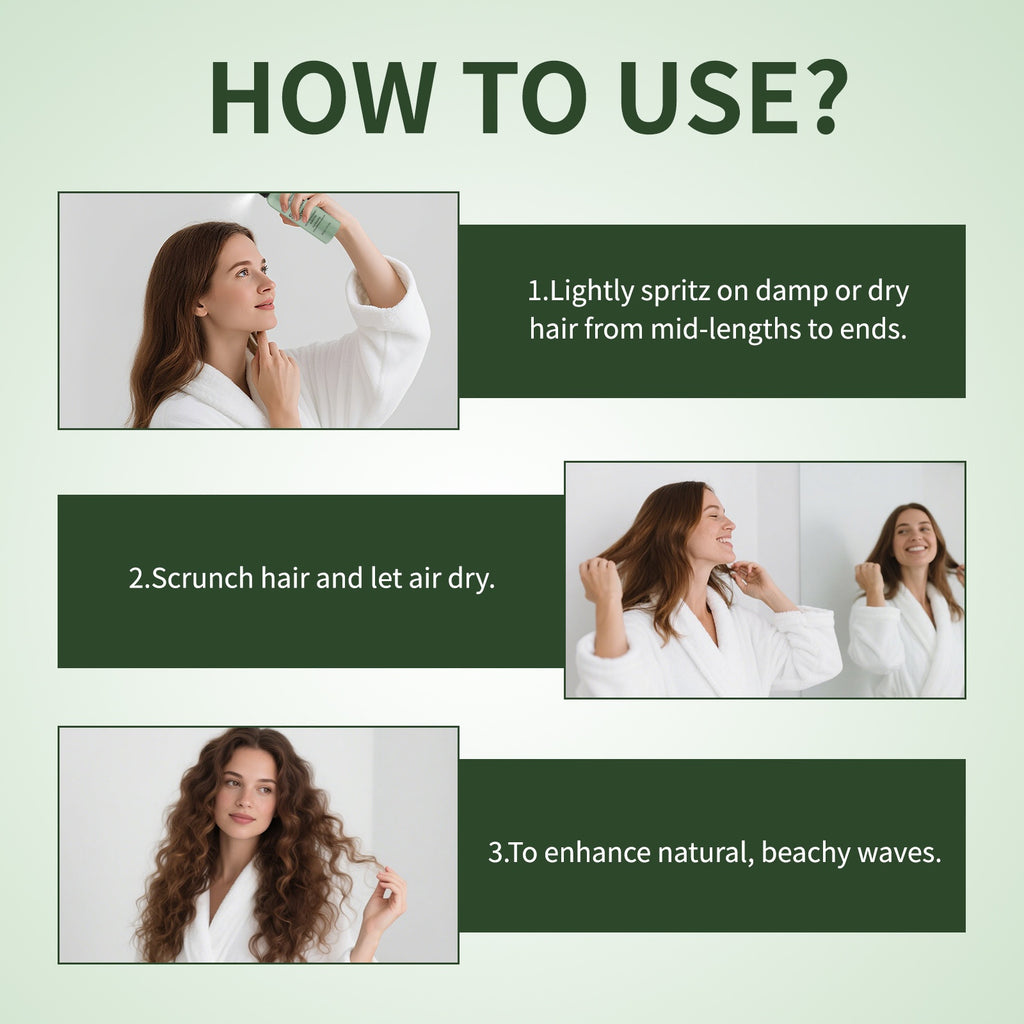 HOW TO USE?

1.Lightly spritz on damp or dry hair from mid-lengths to ends.

2.Scrunch hair and let air dry.

3.To enhance natural, beachy waves.