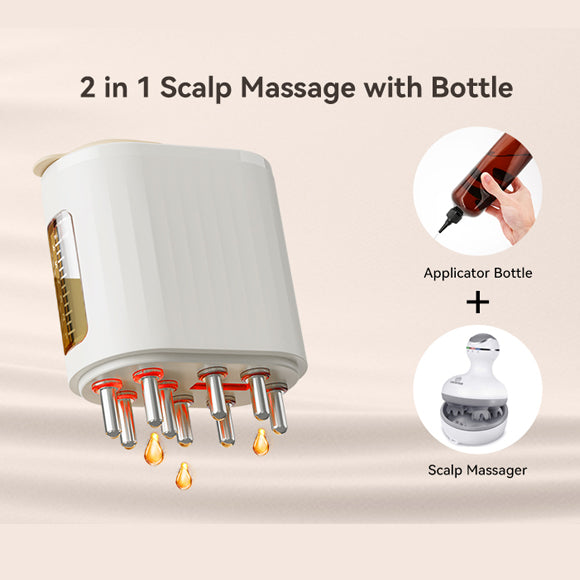 2 in 1 Scalp Massage with Bottle

Applicator Bottle

+

Scalp Massager